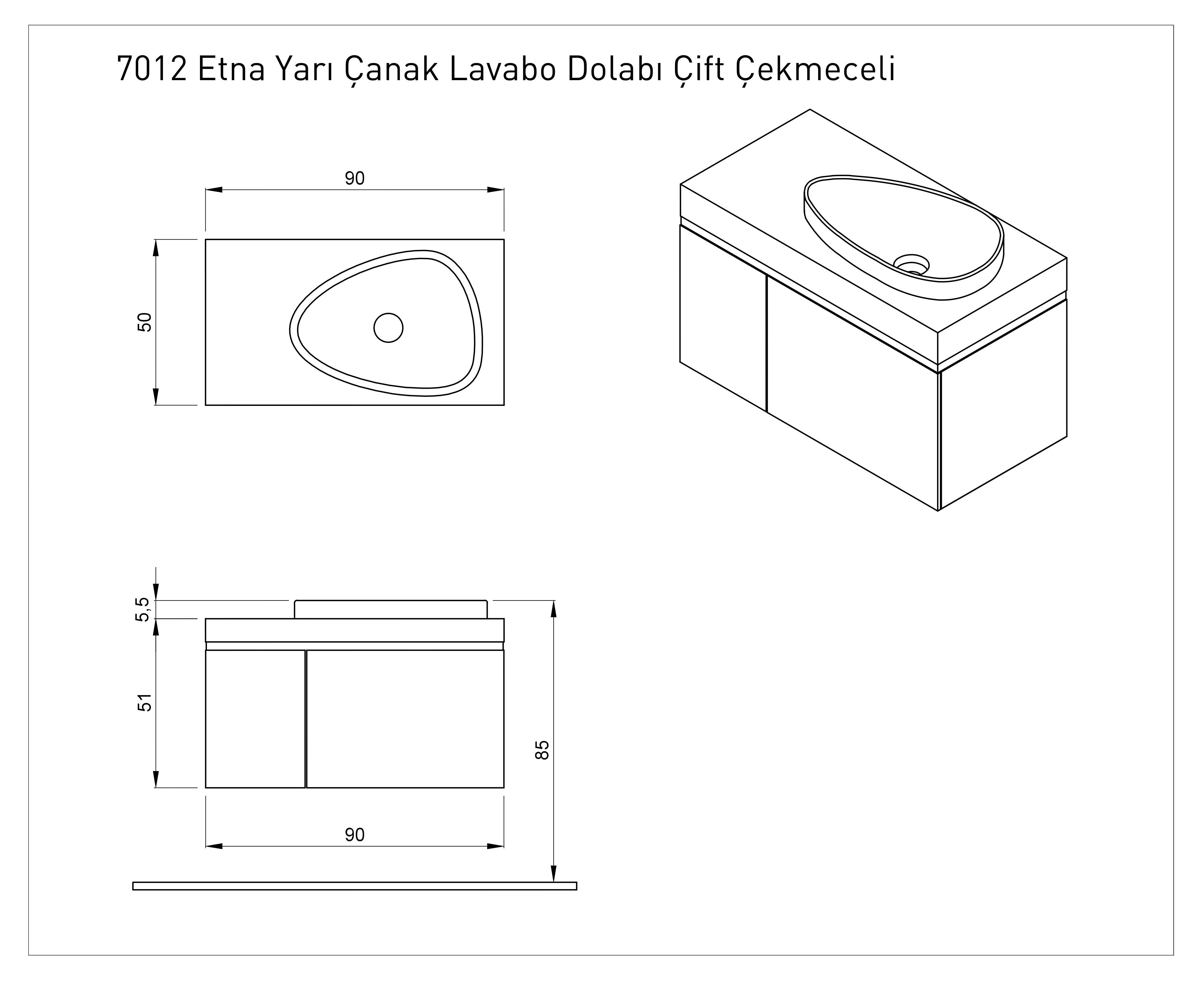 7012 Etna Yarı Çanak Lavabo Dolabı Çift Çekmeceli

90

50

5,5

51

85

90